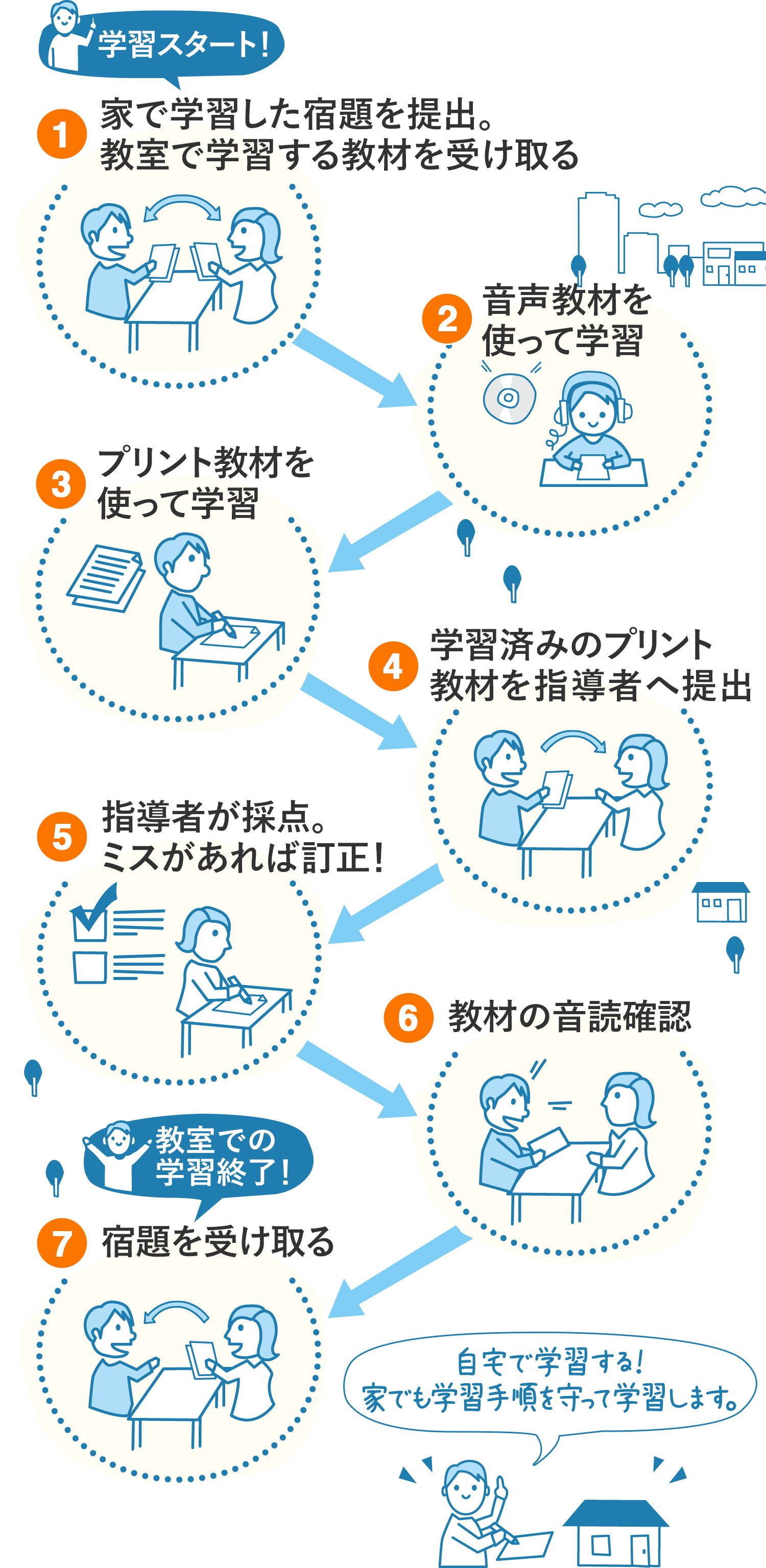 学習スタート!

1 家で学習した宿題を提出。教室で学習する教材を受け取る

2 音声教材を使って学習

3 プリント教材を使って学習

4 学習済みのプリント教材を指導者へ提出

5 指導者が採点。ミスがあれば訂正!

6 教材の音読確認

教室での学習終了!

7 宿題を受け取る

自宅で学習する!
家でも学習手順を守って学習します。